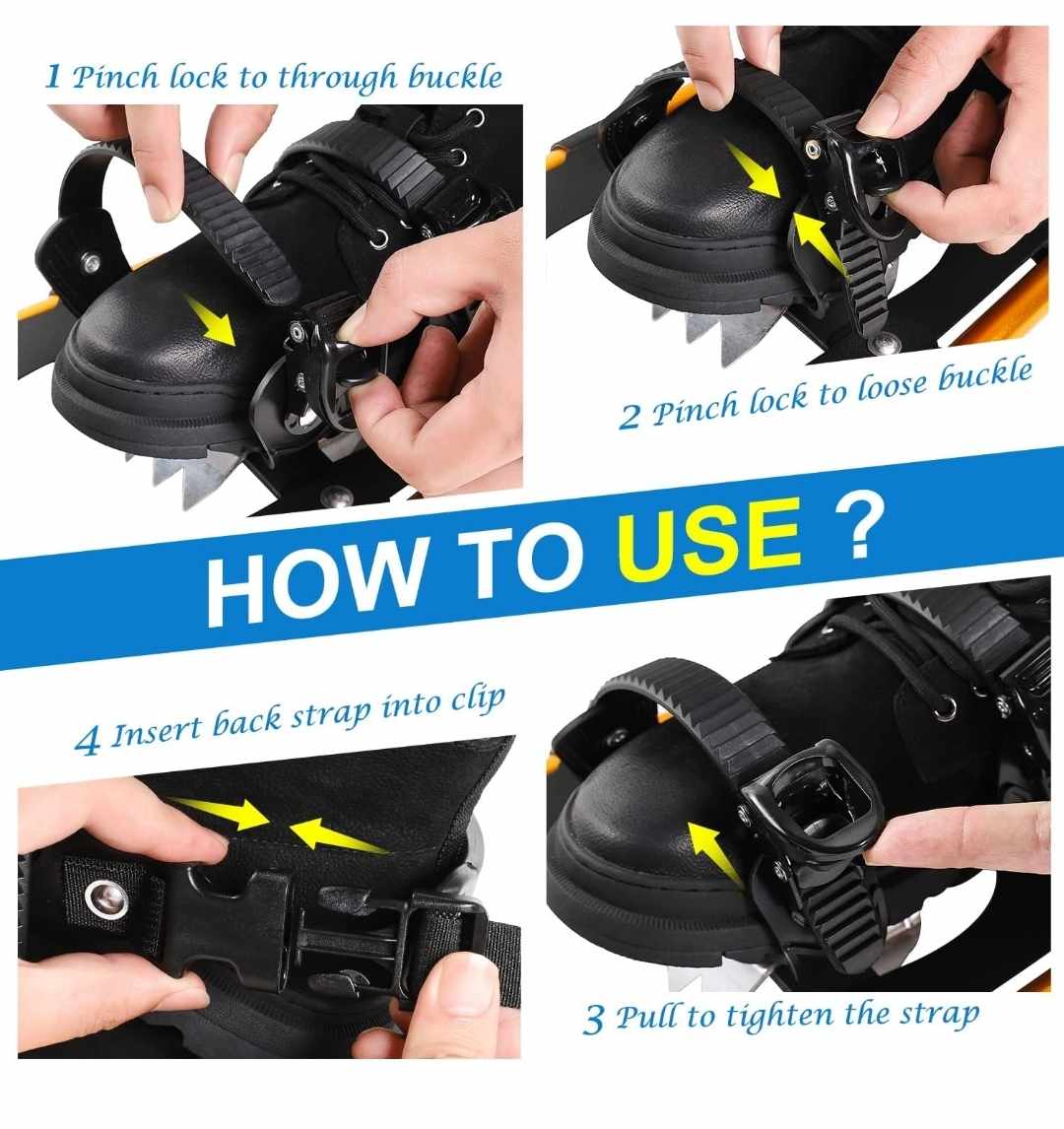 1 Pinch lock to through buckle

2 Pinch lock to loose buckle

HOW TO USE ?

4 Insert back strap into clip

3 Pull to tighten the strap