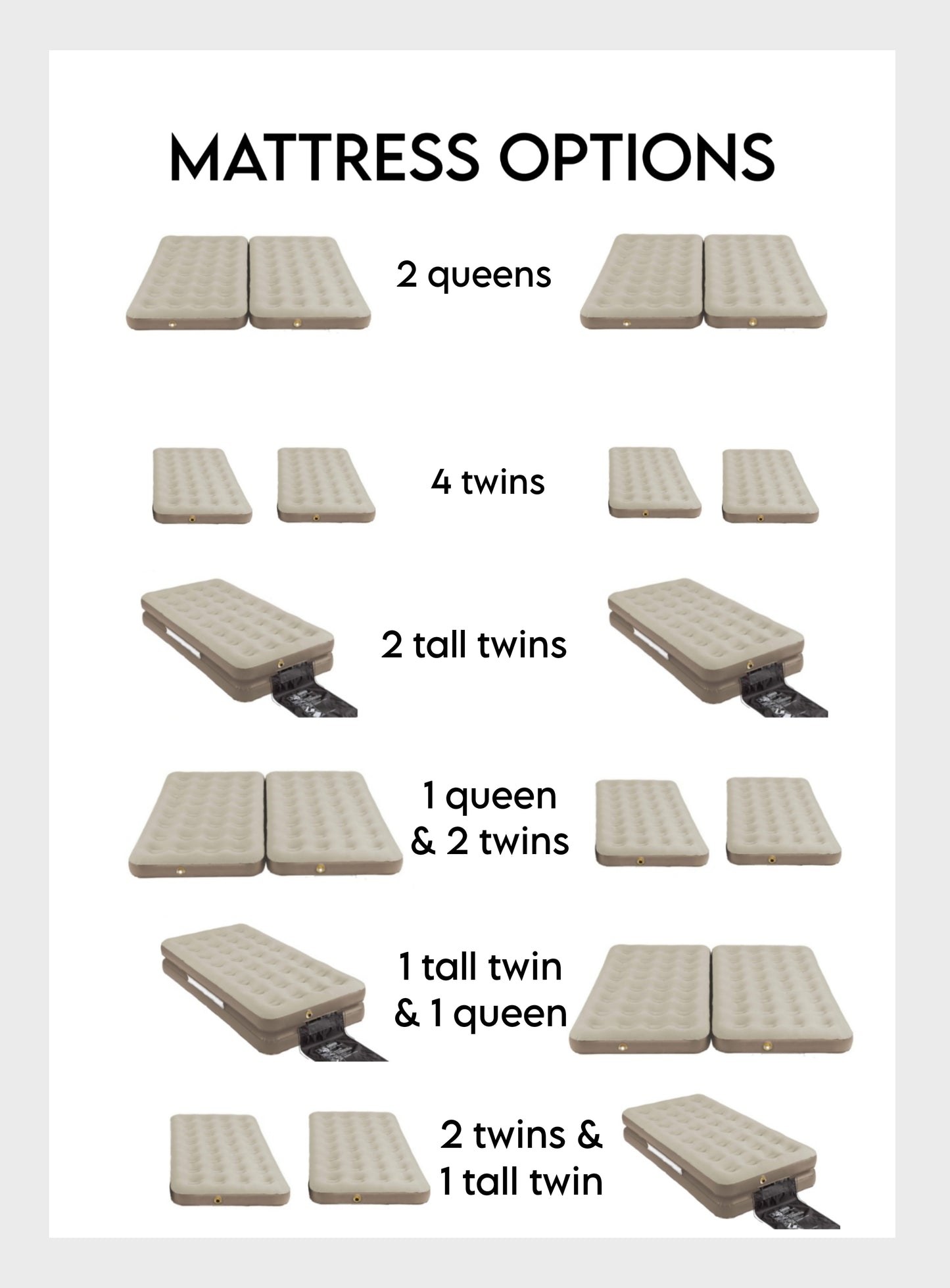 MATTRESS OPTIONS

2 queens

4 twins

2 tall twins

1 queen & 2 twins

1 tall twin & 1 queen

2 twins & 1 tall twin