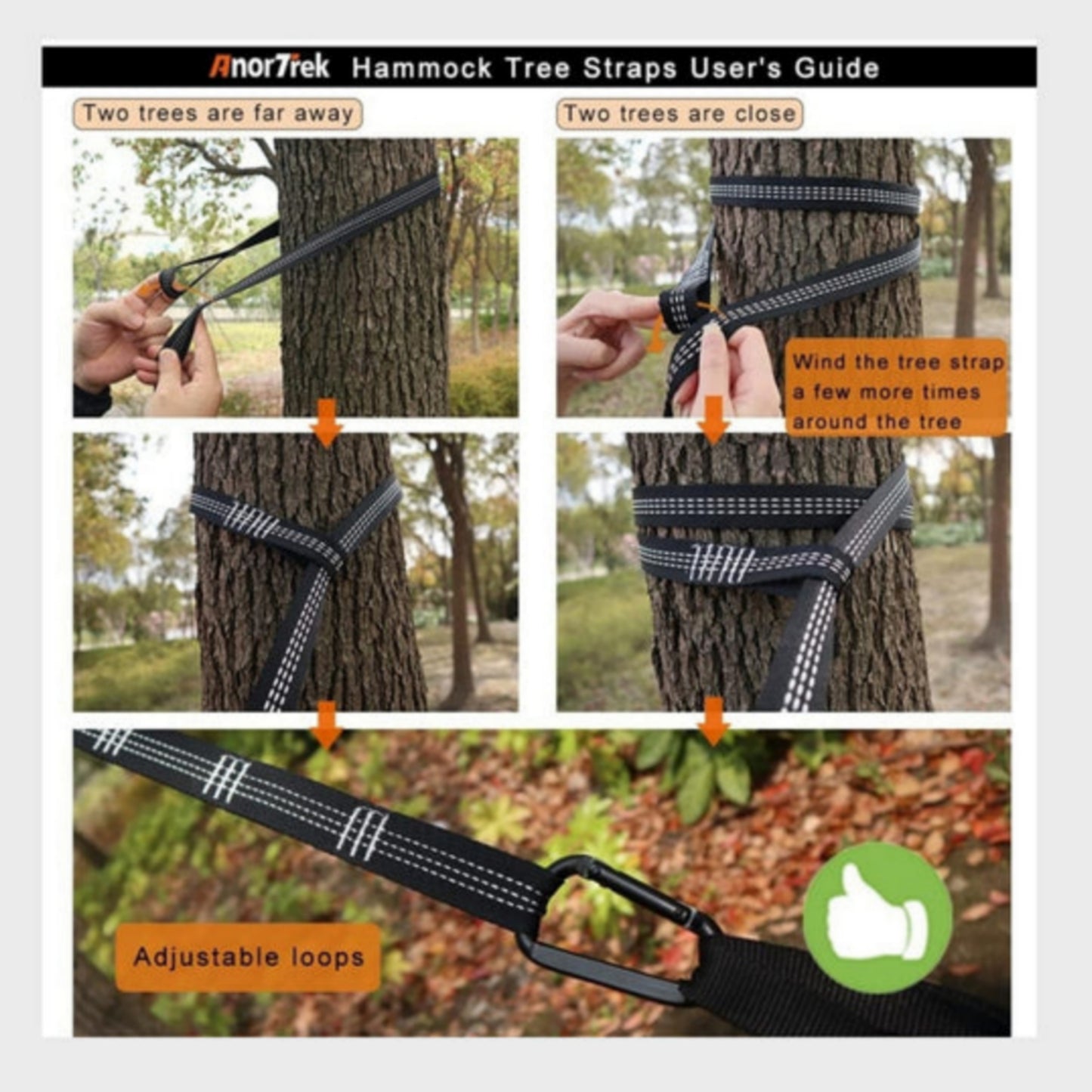 AnorTrek Hammock Tree Straps User's Guide

Two trees are far away

Two trees are close

Wind the tree strap a few more times around the tree

Adjustable loops